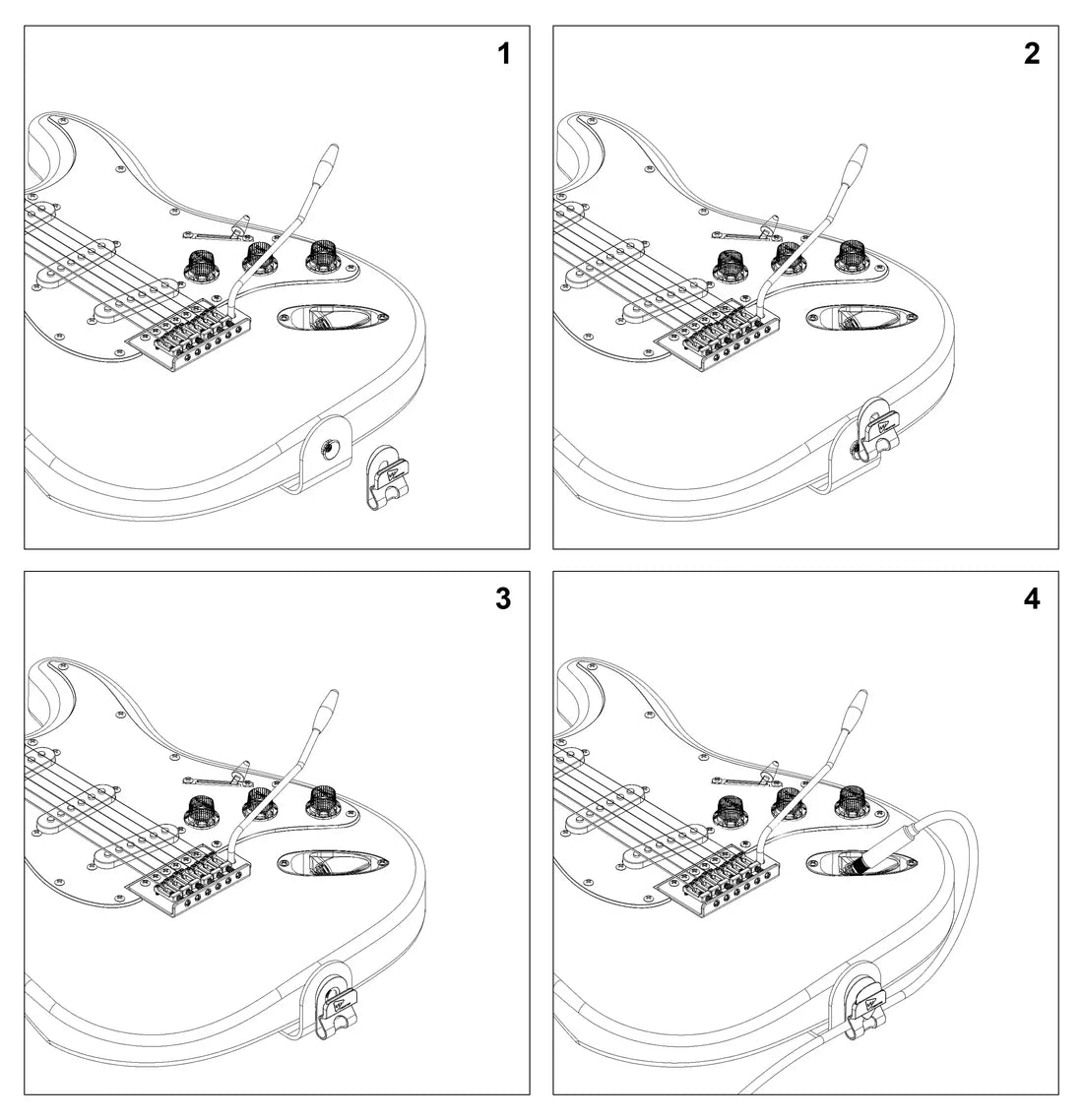 1

2

3

4